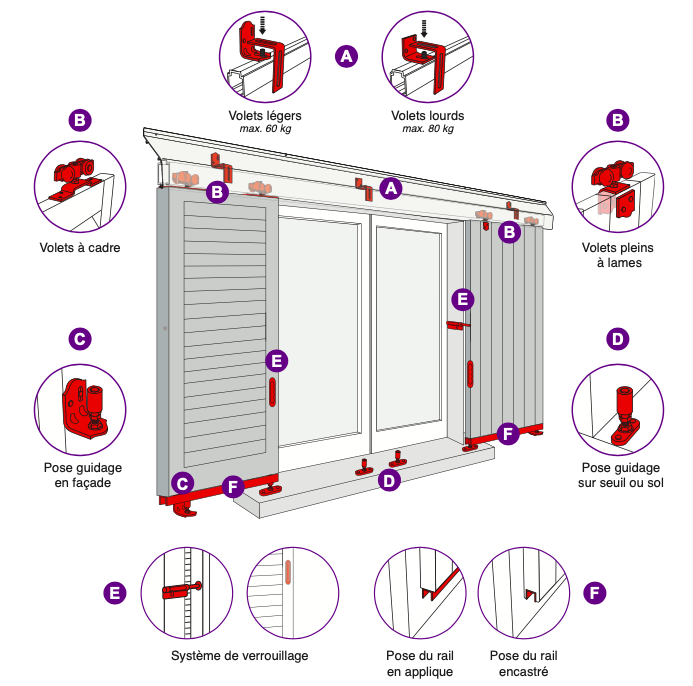 A

Volets légers
max. 60 kg

Volets lourds
max. 80 kg

B

Volets à cadre

B

Volets pleins à lames

B

A

B

E

E

C

Pose guidage en façade

D

Pose guidage sur seuil ou sol

C

F

D

F

E

Système de verrouillage

Pose du rail en applique

Pose du rail encastré

F